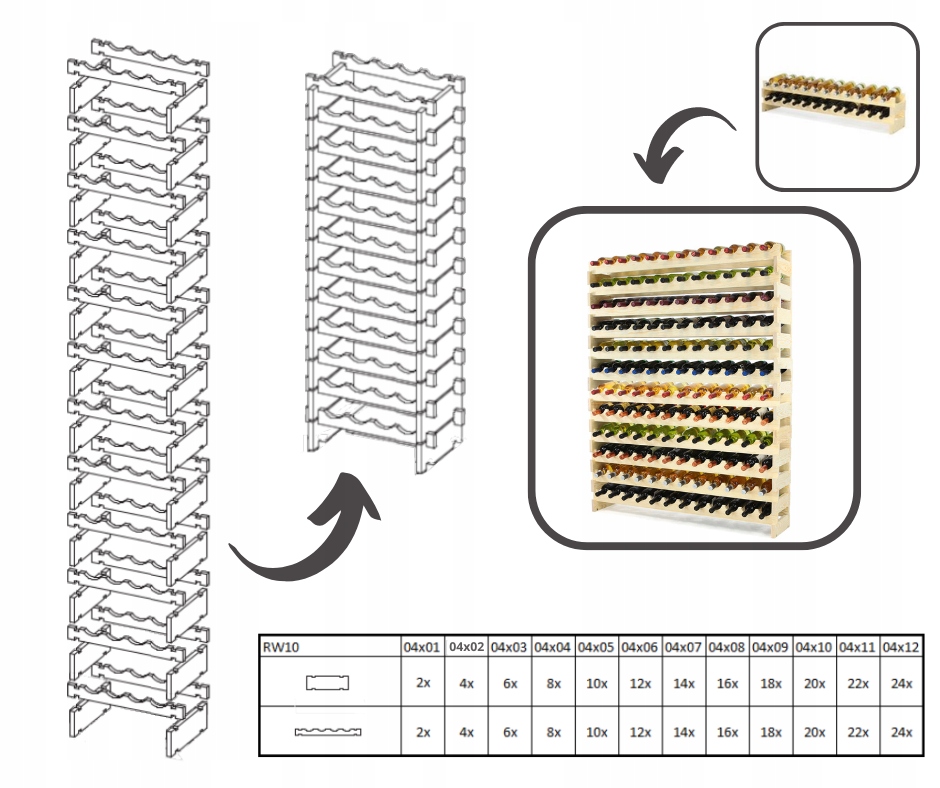 | RW10 | 04x01 | 04x02 | 04x03 | 04x04 | 04x05 | 04x06 | 04x07 | 04x08 | 04x09 | 04x10 | 04x11 | 04x12 |
|---|---|---|---|---|---|---|---|---|---|---|---|---|
| | 2x | 4x | 6x | 8x | 10x | 12x | 14x | 16x | 18x | 20x | 22x | 24x |
| | 2x | 4x | 6x | 8x | 10x | 12x | 14x | 16x | 18x | 20x | 22x | 24x |