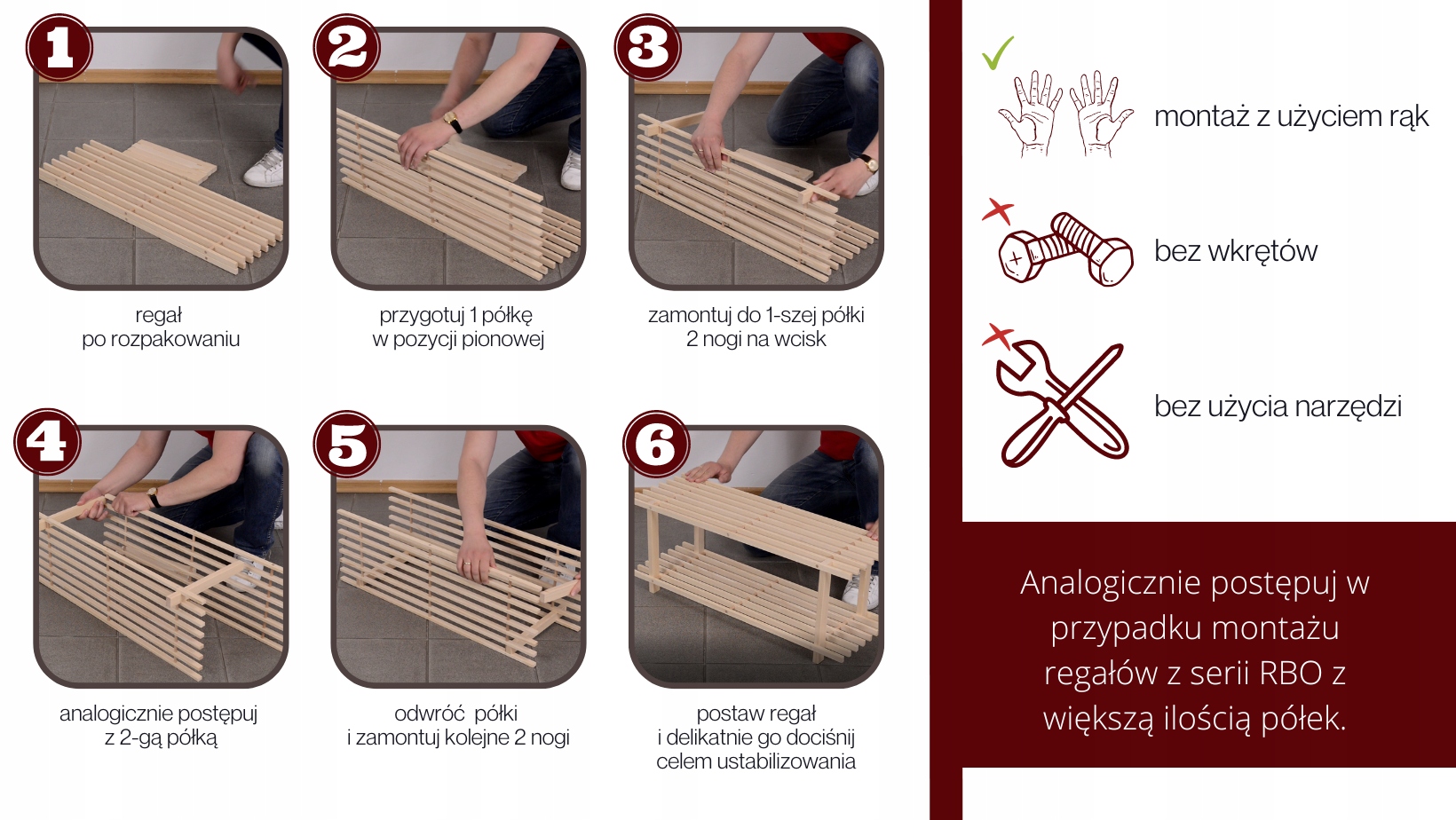 1
regał
po rozpakowaniu

2
przygotuj 1 półkę
w pozycji pionowej

3
zamontuj do 1-szej półki
2 nogi na wcisk

4
analogicznie postępuj
z 2-gą półką

5
odwróć półki
i zamontuj kolejne 2 nogi

6
postaw regał
i delikatnie go dociśnij
celem ustabilizowania

montaż z użyciem rąk

bez wkrętów

bez użycia narzędzi

Analogicznie postępuj w przypadku montażu regałów z serii RBO z większą ilością półek.