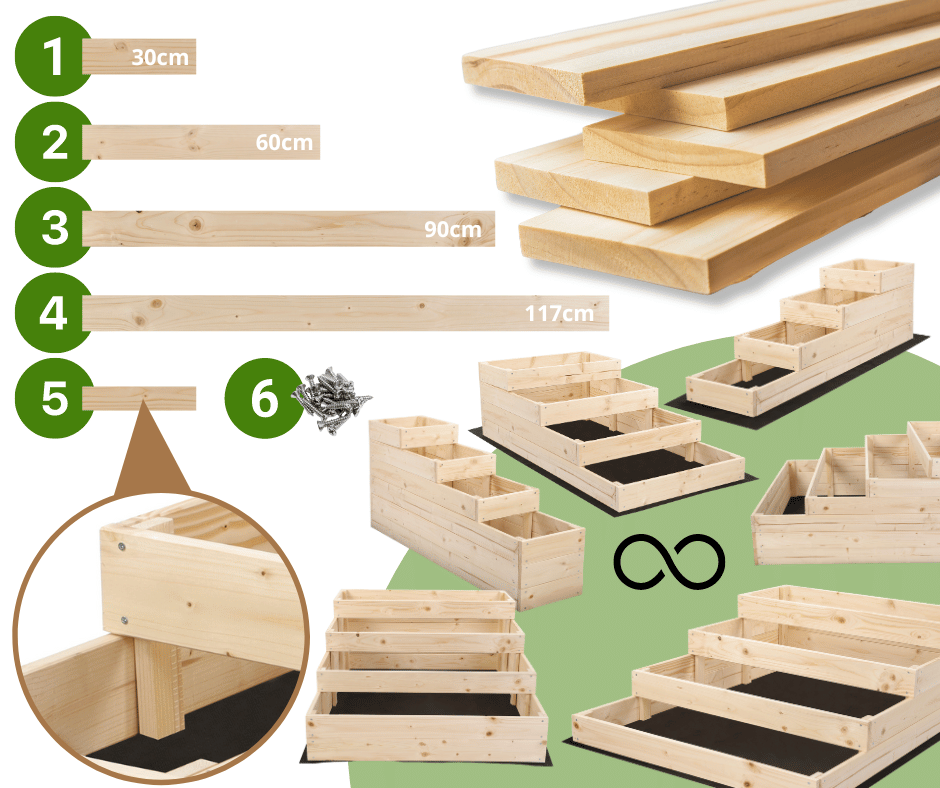 1 30cm
2 60cm
3 90cm
4 117cm
5
6
∞