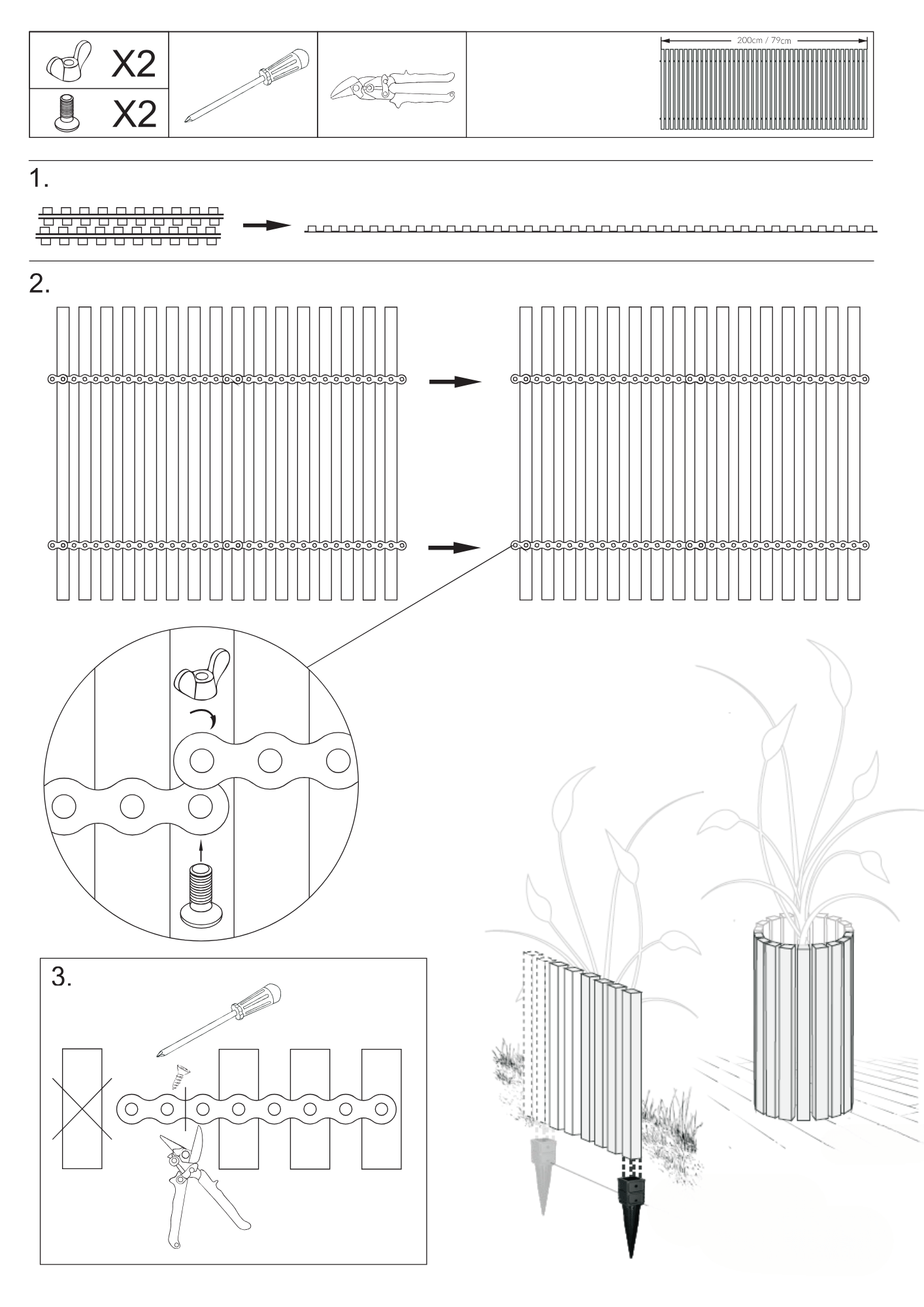 X2
X2

200cm / 79cm

1.

2.

3.